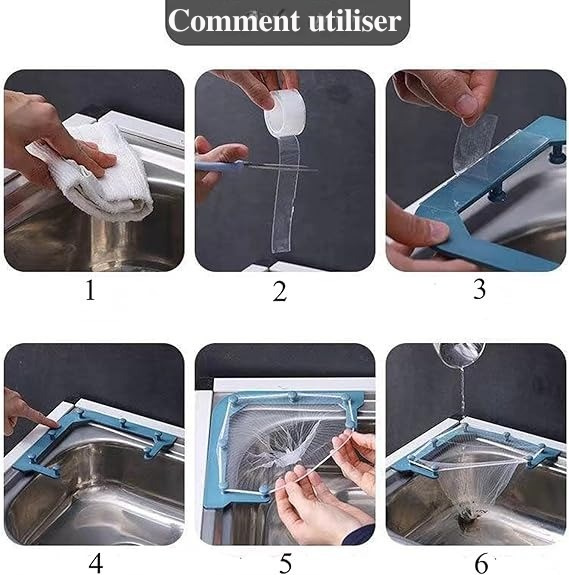 Comment utiliser

1

2

3

4

5

6